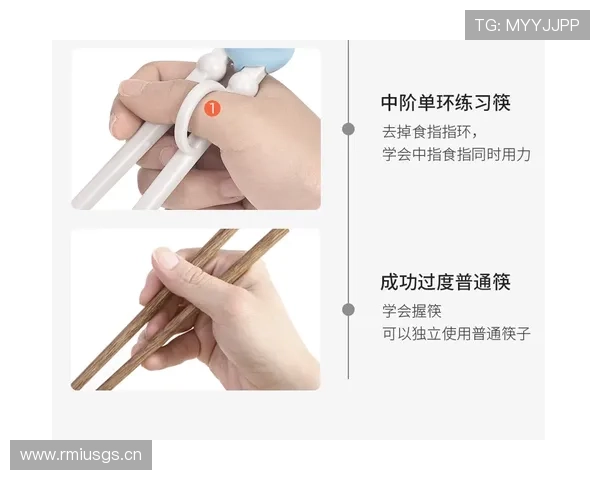 TG: MYYJJPP

1

中阶单环练习筷

去掉食指指环，
学会中指食指同时用力

成功过度普通筷

学会握筷
可以独立使用普通筷子

www.rmiusgs.cn